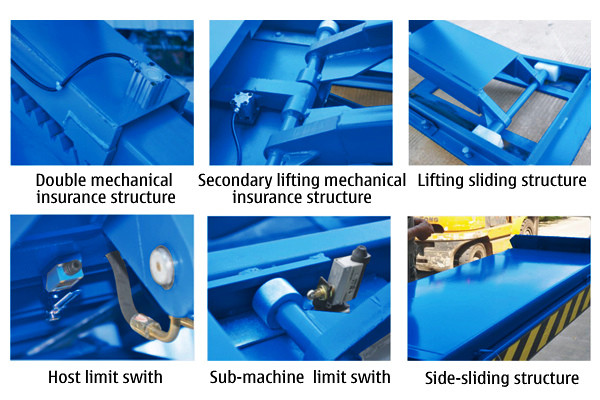 Double mechanical insurance structure

Secondary lifting mechanical insurance structure

Lifting sliding structure

Host limit swith

Sub-machine limit swith

Side-sliding structure